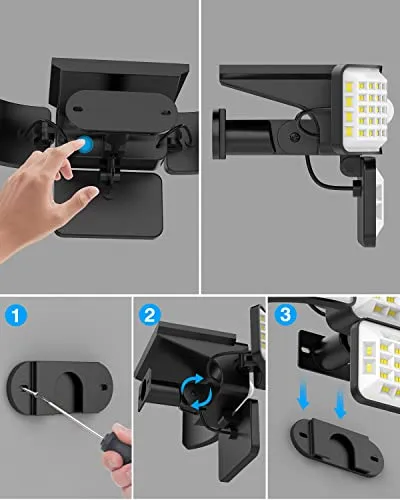 1

2

3